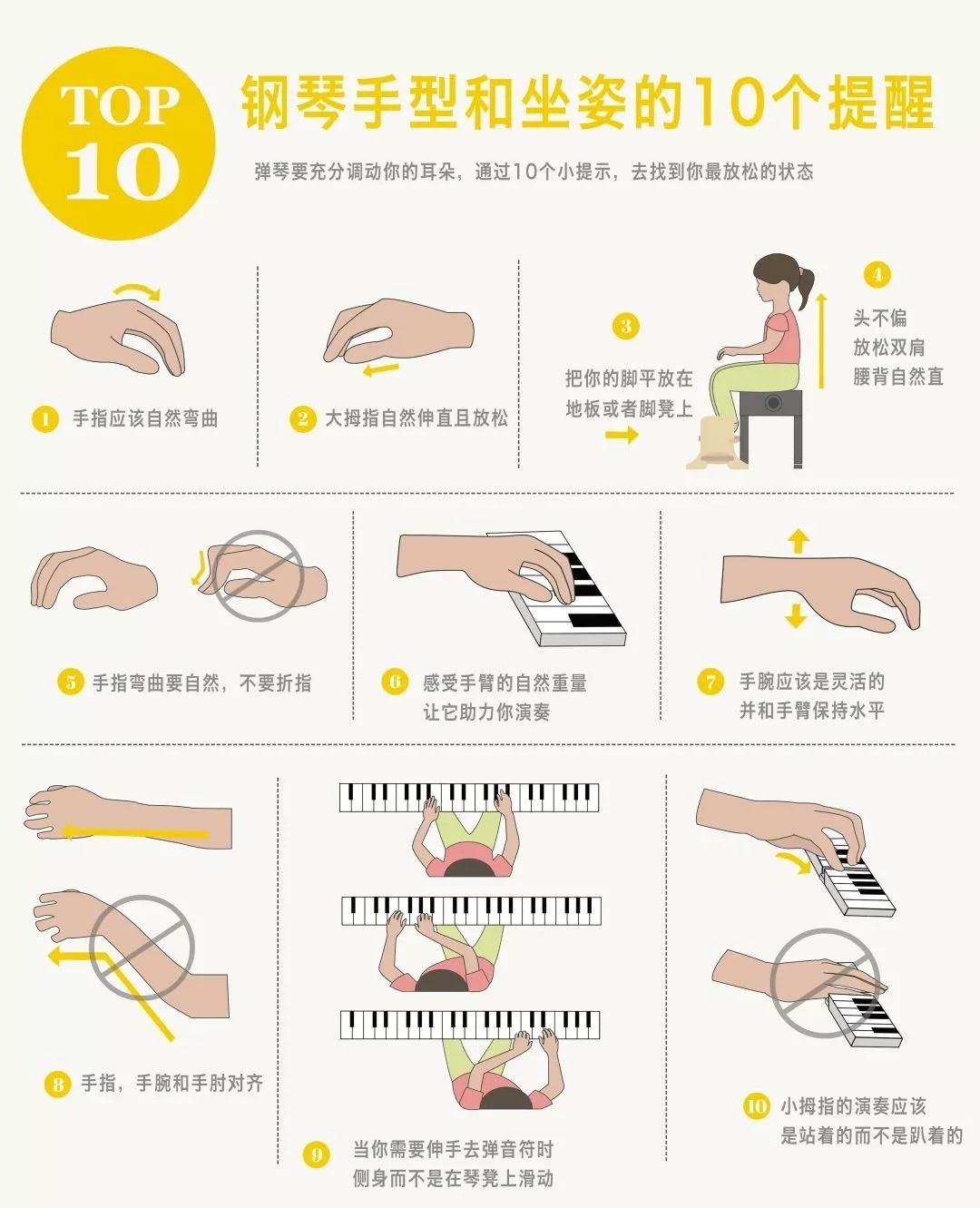 TOP 10

钢琴手型和坐姿的10个提醒

弹琴要充分调动你的耳朵，通过10个小提示，去找到你最放松的状态

1 手指应该自然弯曲

2 大拇指自然伸直且放松

3 把你的脚平放在地板或者脚凳上

4 头不偏 放松双肩 腰背自然直

5 手指弯曲要自然，不要折指

6 感受手臂的自然重量 让它助力你演奏

7 手腕应该是灵活的 并和手臂保持水平

8 手指，手腕和手肘对齐

9 当你需要伸手去弹音符时 侧身而不是在琴凳上滑动

10 小拇指的演奏应该 是站着的而不是趴着的